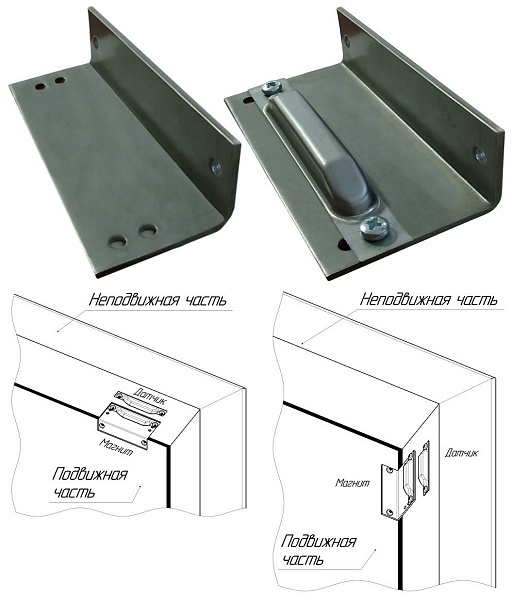 Неподвижная часть

Датчик

Магнит

Подвижная часть

Неподвижная часть

Датчик

Магнит

Подвижная часть